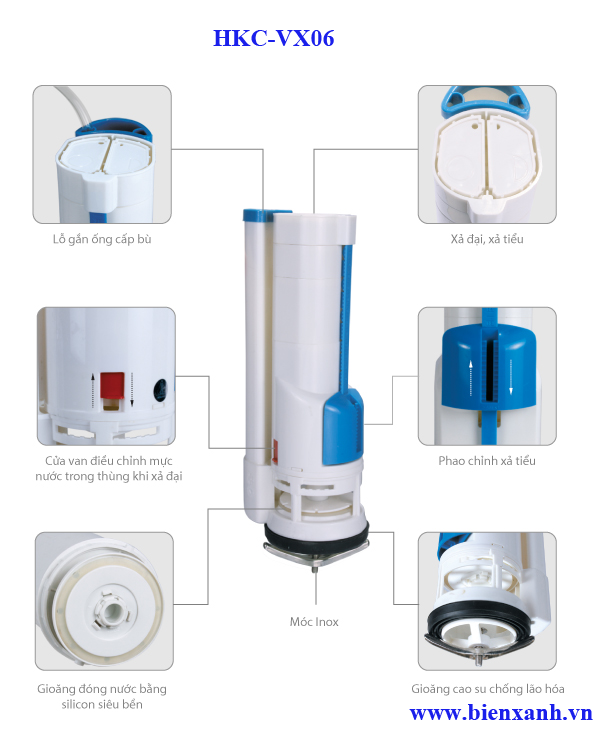 HKC-VX06

Lỗ gắn ống cấp bù

Xả đại, xả tiểu

Cửa van điều chỉnh mực nước trong thùng khi xả đại

Phao chỉnh xả tiểu

Móc Inox

Gioăng đóng nước bằng silicon siêu bền

Gioăng cao su chống lão hóa

www.bienxanh.vn