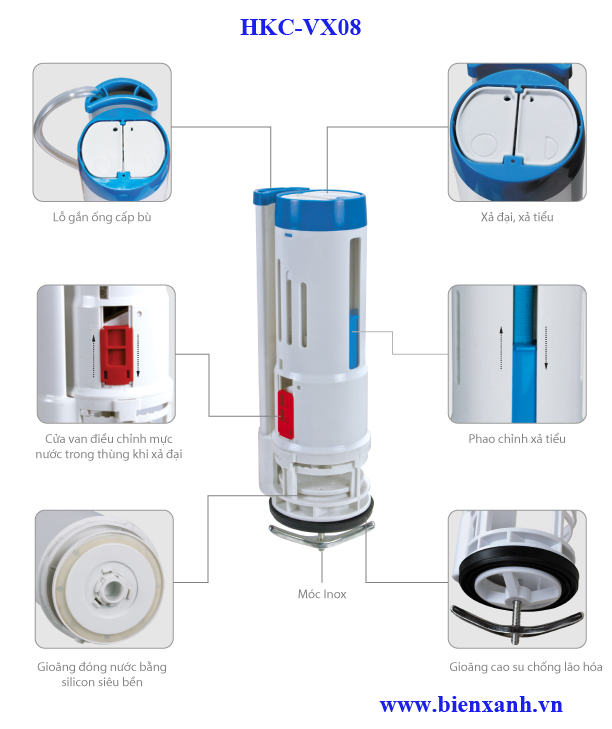 HKC-VX08

Lỗ gắn ống cấp bù

Xả đại, xả tiểu

Cửa van điều chỉnh mực nước trong thùng khi xả đại

Phao chỉnh xả tiểu

Móc Inox

Gioăng đóng nước bằng silicon siêu bền

Gioăng cao su chống lão hóa

www.bienxanh.vn